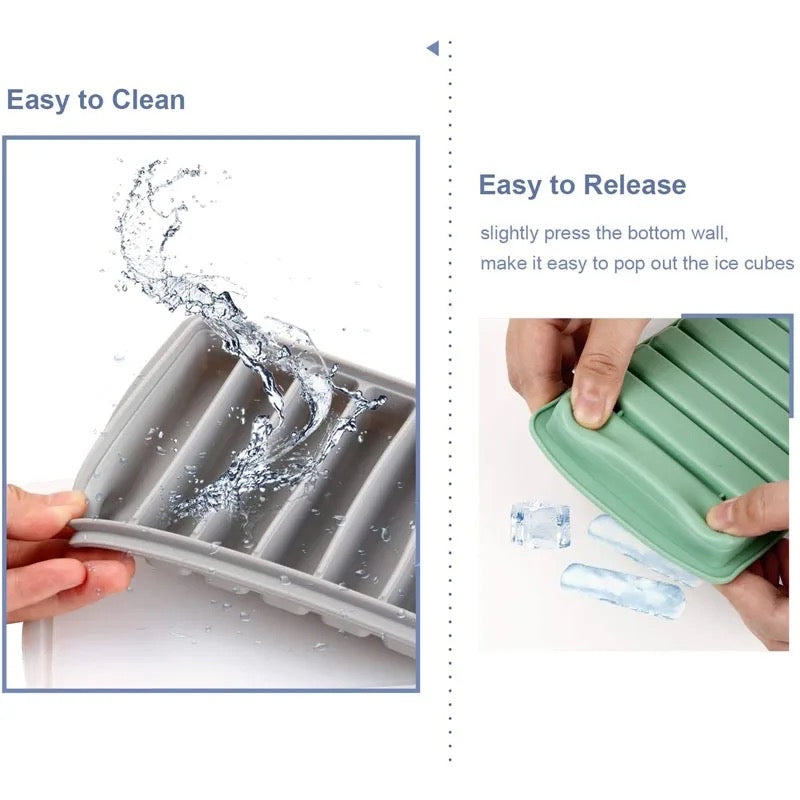 Easy to Clean

Easy to Release

slightly press the bottom wall,
make it easy to pop out the ice cubes