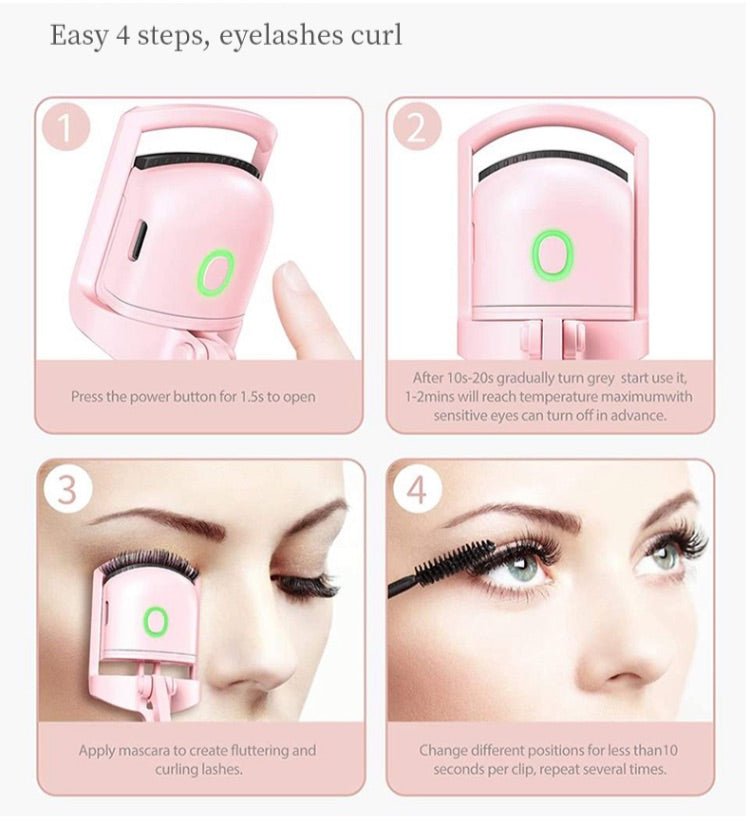 Easy 4 steps, eyelashes curl

1

Press the power button for 1.5s to open

2

After 10s-20s gradually turn grey start use it, 1-2mins will reach temperature maximumwith sensitive eyes can turn off in advance.

3

Apply mascara to create fluttering and curling lashes.

4

Change different positions for less than10 seconds per clip, repeat several times.