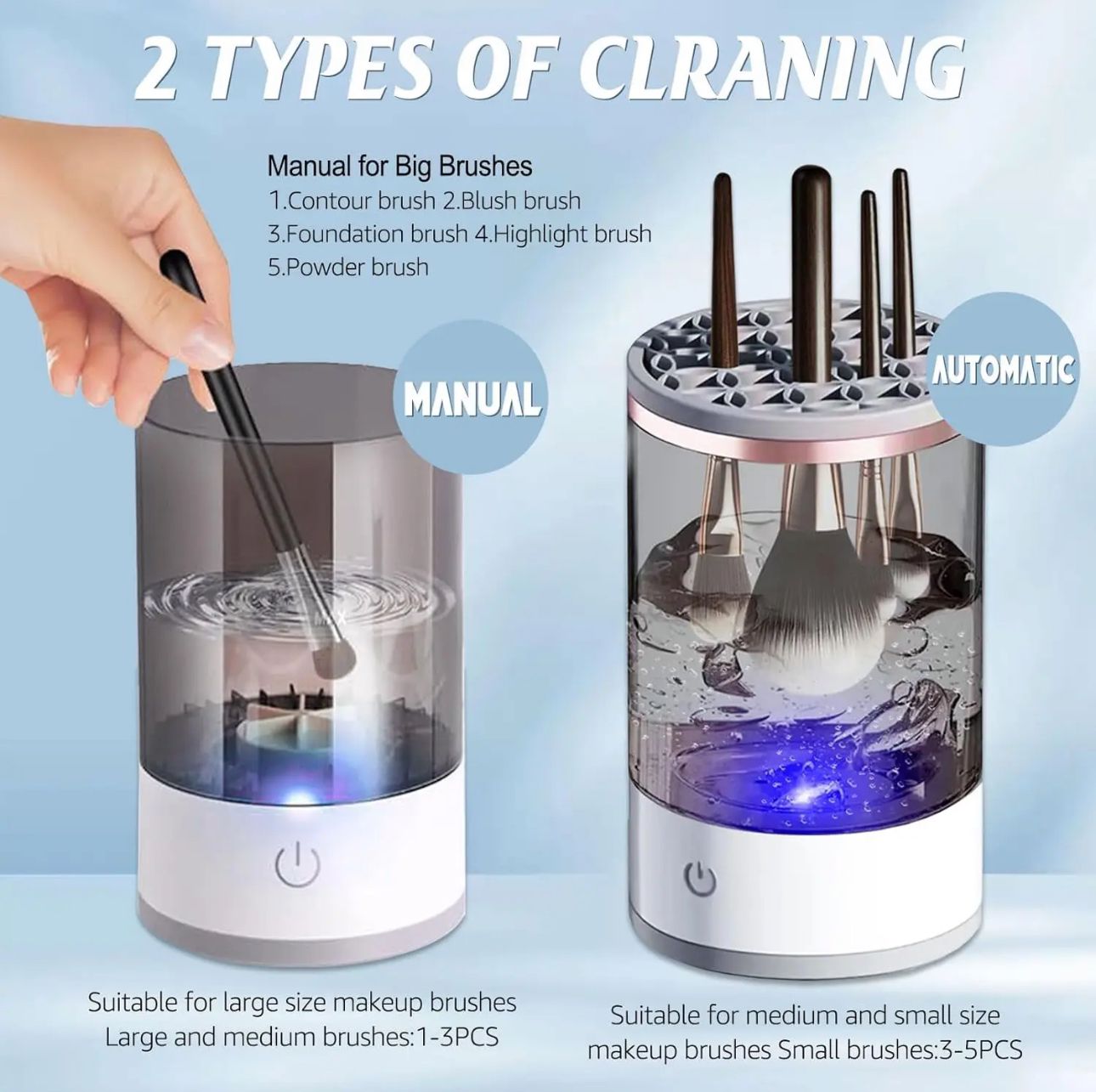 2 TYPES OF CLRANING

Manual for Big Brushes
1.Contour brush 2.Blush brush
3.Foundation brush 4.Highlight brush
5.Powder brush

MANUAL

AUTOMATIC

Suitable for large size makeup brushes
Large and medium brushes:1-3PCS

Suitable for medium and small size makeup brushes Small brushes:3-5PCS